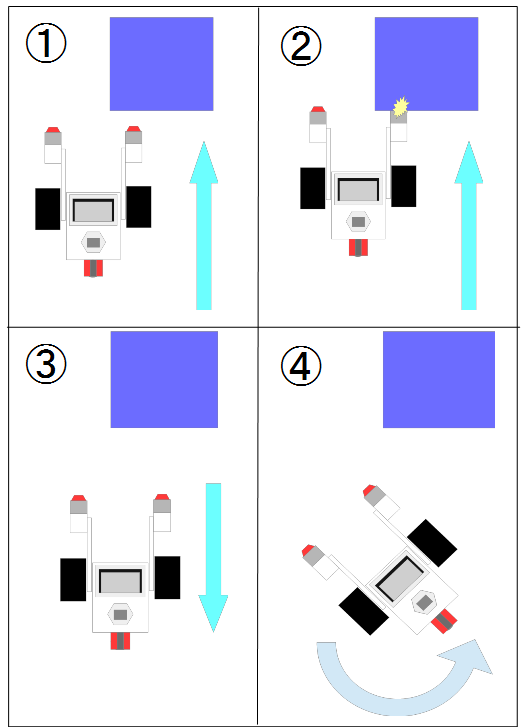 ①

②

③

④