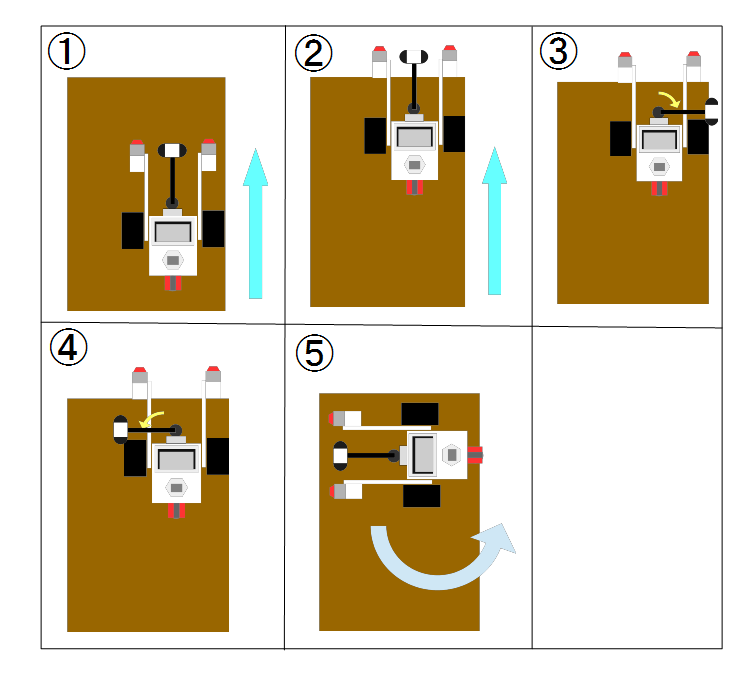 ①

②

③

④

⑤